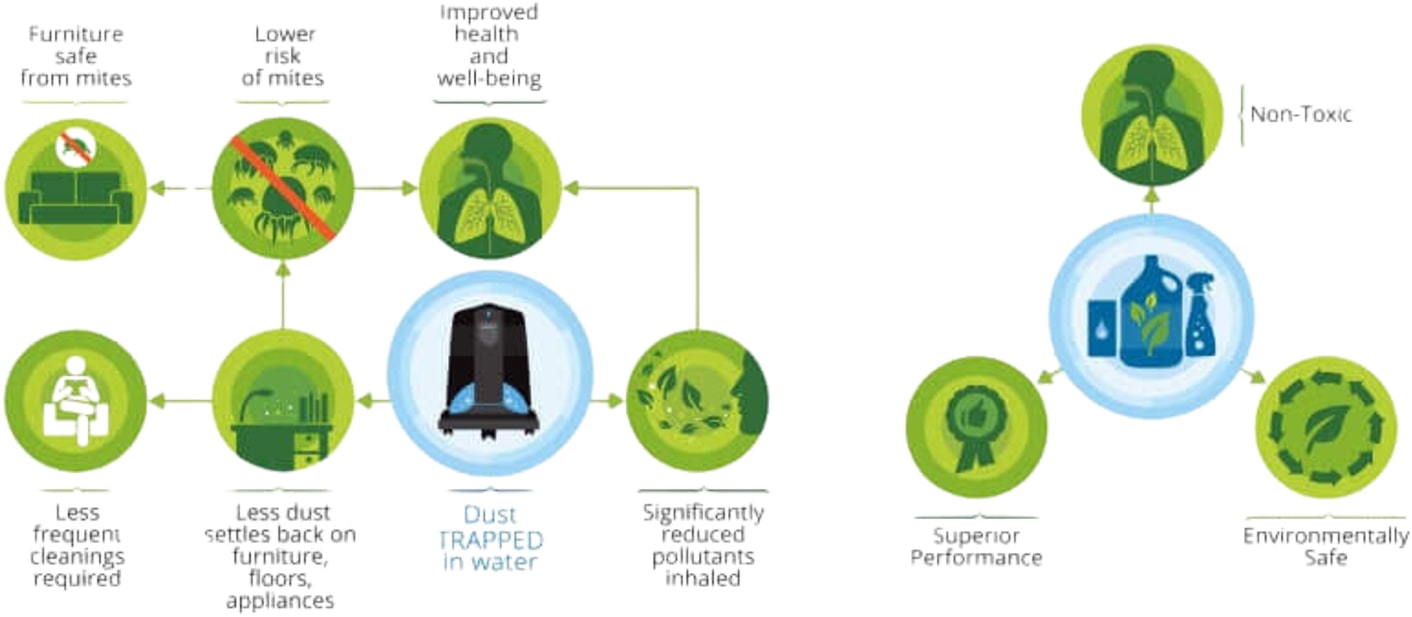 Furniture safe from mites

Lower risk of mites

Improved health and well-being

Less frequent cleanings required

Less dust settles back on furniture, floors, appliances

Dust TRAPPED in water

Significantly reduced pollutants inhaled

Non-Toxic

Superior Performance

Environmentally Safe